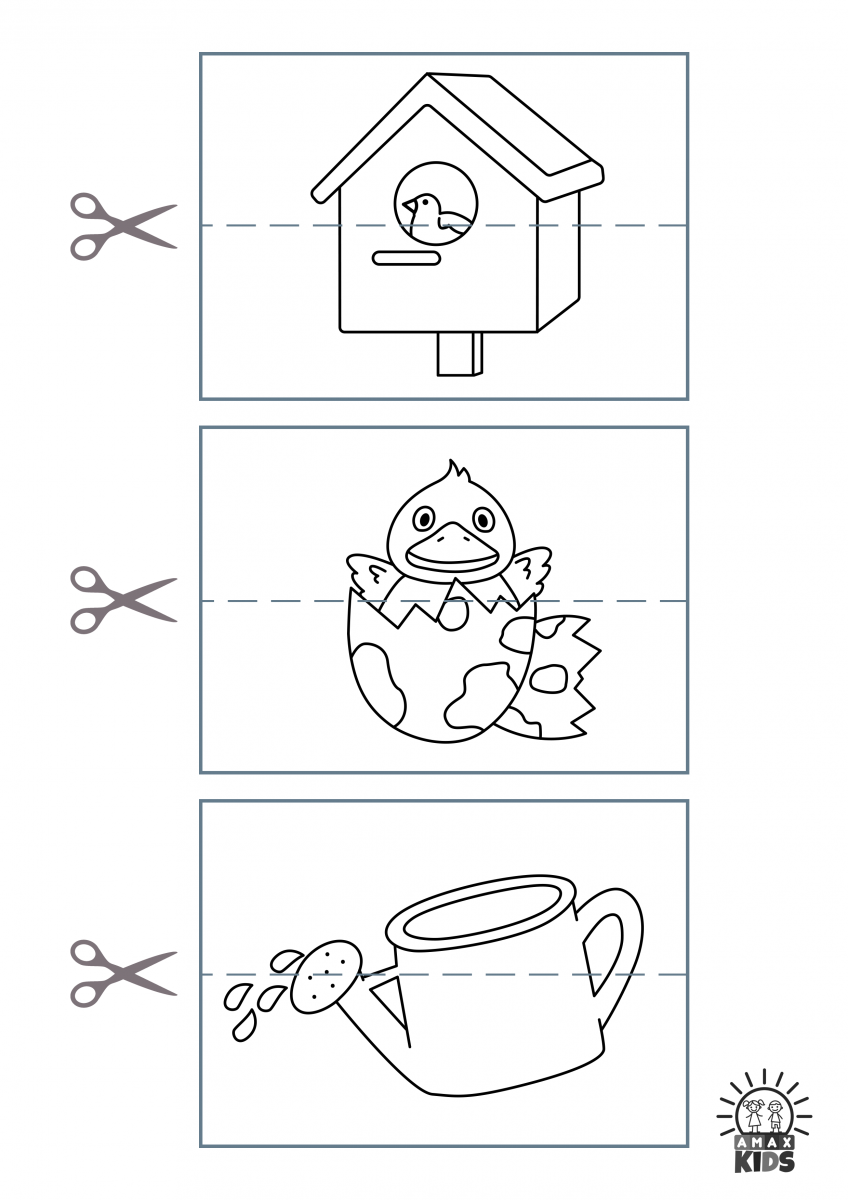 AMAX KIDS